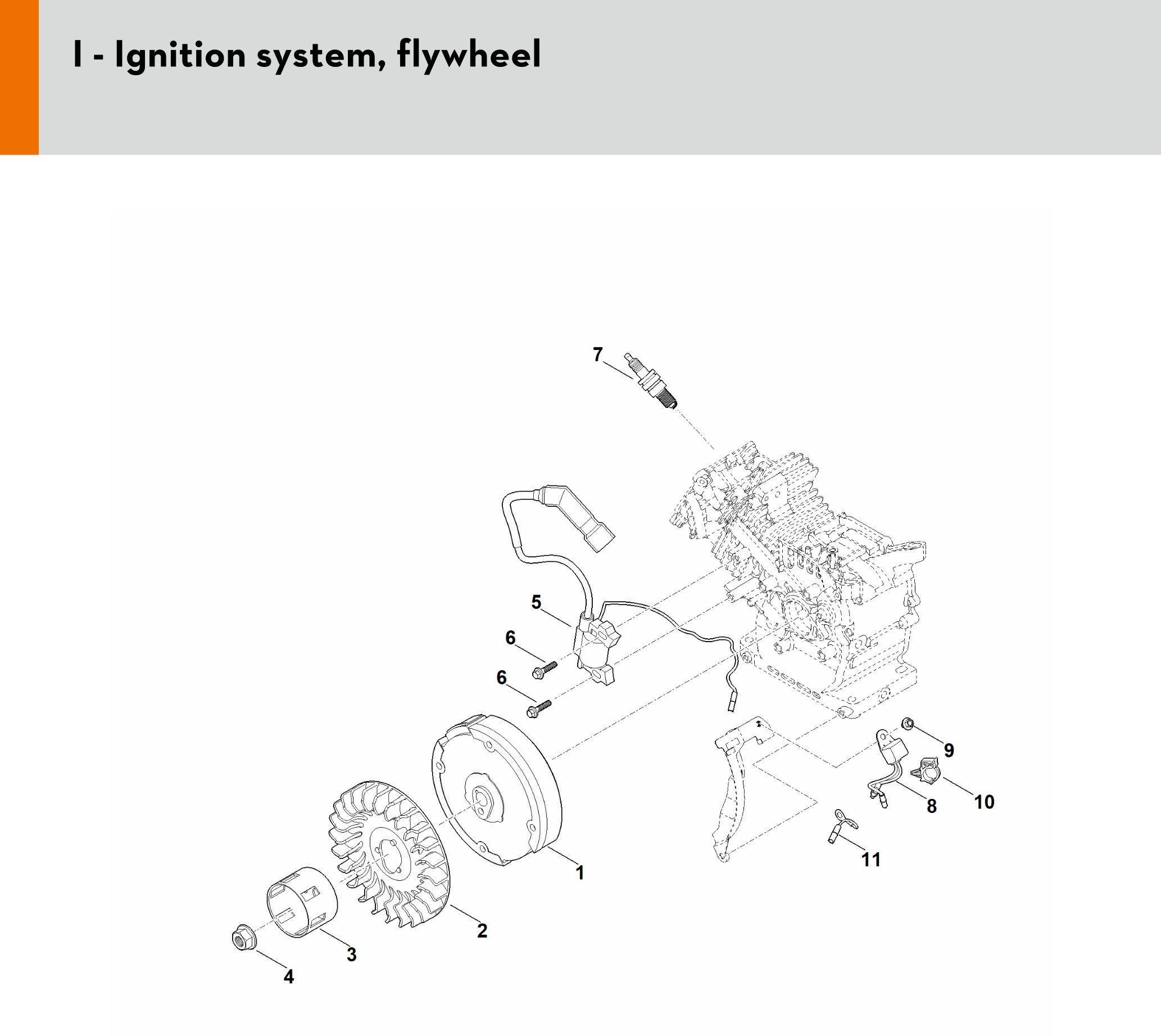 I - Ignition system, flywheel

7
5
6
6
9
10
8
11
1
2
3
4